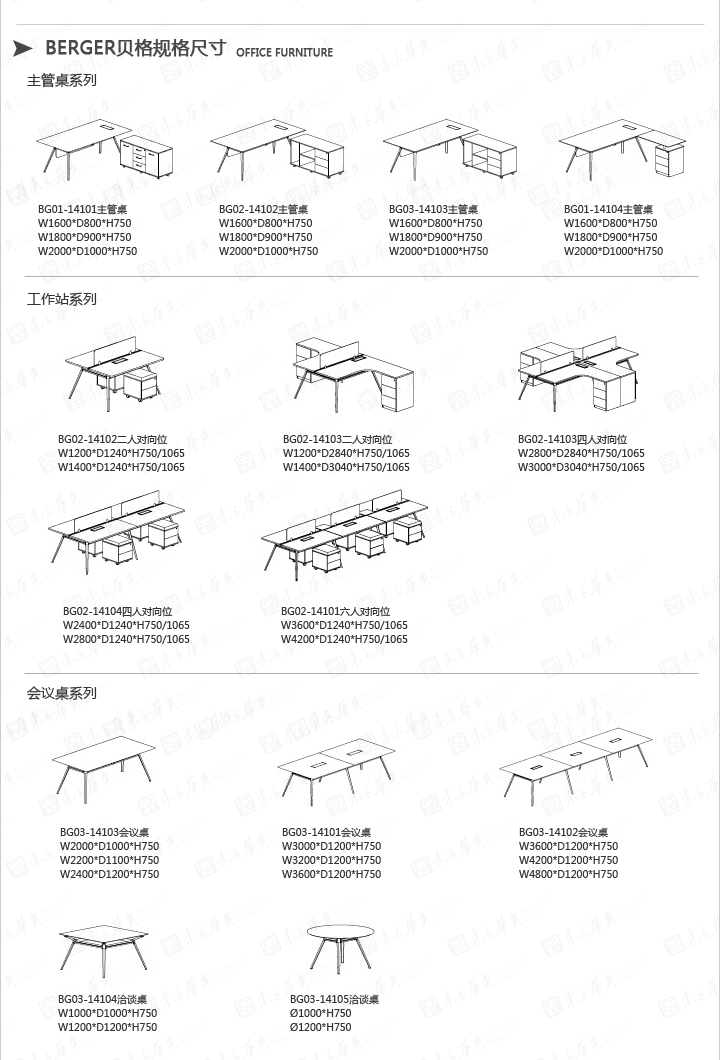 BERGER贝格规格尺寸 OFFICE FURNITURE

主管桌系列

BG01-14101主管桌
W1600*D800*H750
W1800*D900*H750
W2000*D1000*H750

BG02-14102主管桌
W1600*D800*H750
W1800*D900*H750
W2000*D1000*H750

BG03-14103主管桌
W1600*D800*H750
W1800*D900*H750
W2000*D1000*H750

BG01-14104主管桌
W1600*D800*H750
W1800*D900*H750
W2000*D1000*H750

工作站系列

BG02-14102二人对向位
W1200*D1240*H750/1065
W1400*D1240*H750/1065

BG02-14103二人对向位
W1200*D2840*H750/1065
W1400*D3040*H750/1065

BG02-14103四人对向位
W2800*D2840*H750/1065
W3000*D3040*H750/1065

BG02-14104四人对向位
W2400*D1240*H750/1065
W2800*D1240*H750/1065

BG02-14101六人对向位
W3600*D1240*H750/1065
W4200*D1240*H750/1065

会议桌系列

BG03-14103会议桌
W2000*D1000*H750
W2200*D1100*H750
W2400*D1200*H750

BG03-14101会议桌
W3000*D1200*H750
W3200*D1200*H750
W3600*D1200*H750

BG03-14102会议桌
W3600*D1200*H750
W4200*D1200*H750
W4800*D1200*H750

BG03-14104洽谈桌
W1000*D1000*H750
W1200*D1200*H750

BG03-14105洽谈桌
Ø1000*H750
Ø1200*H750